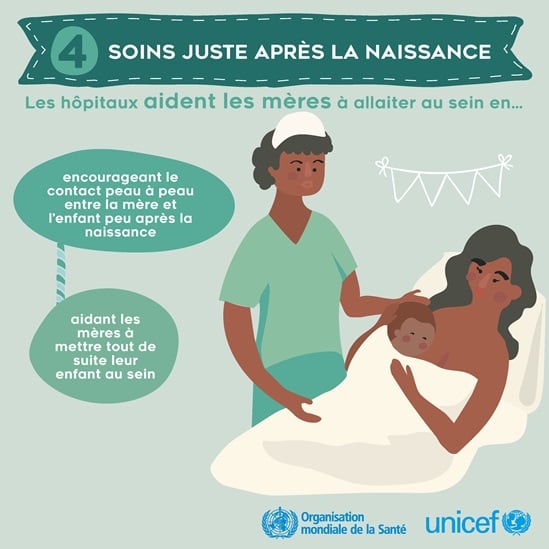 4 SOINS JUSTE APRÈS LA NAISSANCE

Les hôpitaux aident les mères à allaiter au sein en...

encourageant le contact peau à peau entre la mère et l'enfant peu après la naissance

aidant les mères à mettre tout de suite leur enfant au sein

Organisation mondiale de la Santé

unicef