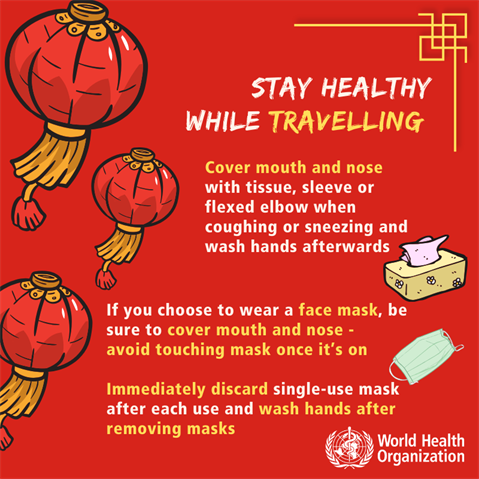 STAY HEALTHY WHILE TRAVELLING

Cover mouth and nose with tissue, sleeve or flexed elbow when coughing or sneezing and wash hands afterwards

If you choose to wear a face mask, be sure to cover mouth and nose - avoid touching mask once it's on

Immediately discard single-use mask after each use and wash hands after removing masks

World Health Organization