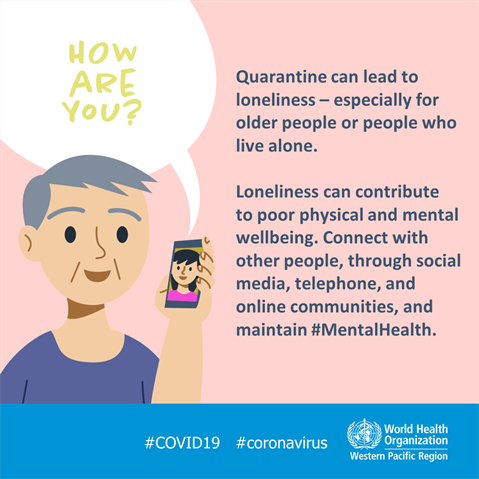 HOW ARE YOU?

Quarantine can lead to loneliness – especially for older people or people who live alone.

Loneliness can contribute to poor physical and mental wellbeing. Connect with other people, through social media, telephone, and online communities, and maintain #MentalHealth.

#COVID19 #coronavirus

World Health Organization
Western Pacific Region