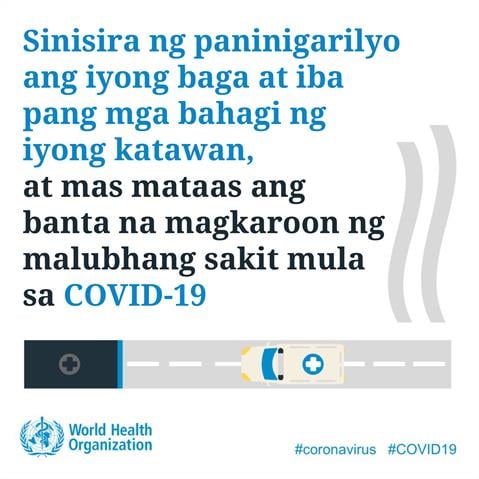 Sinisira ng paninigarilyo ang iyong baga at iba pang mga bahagi ng iyong katawan, at mas mataas ang banta na magkaroon ng malubhang sakit mula sa COVID-19

World Health Organization

#coronavirus #COVID19